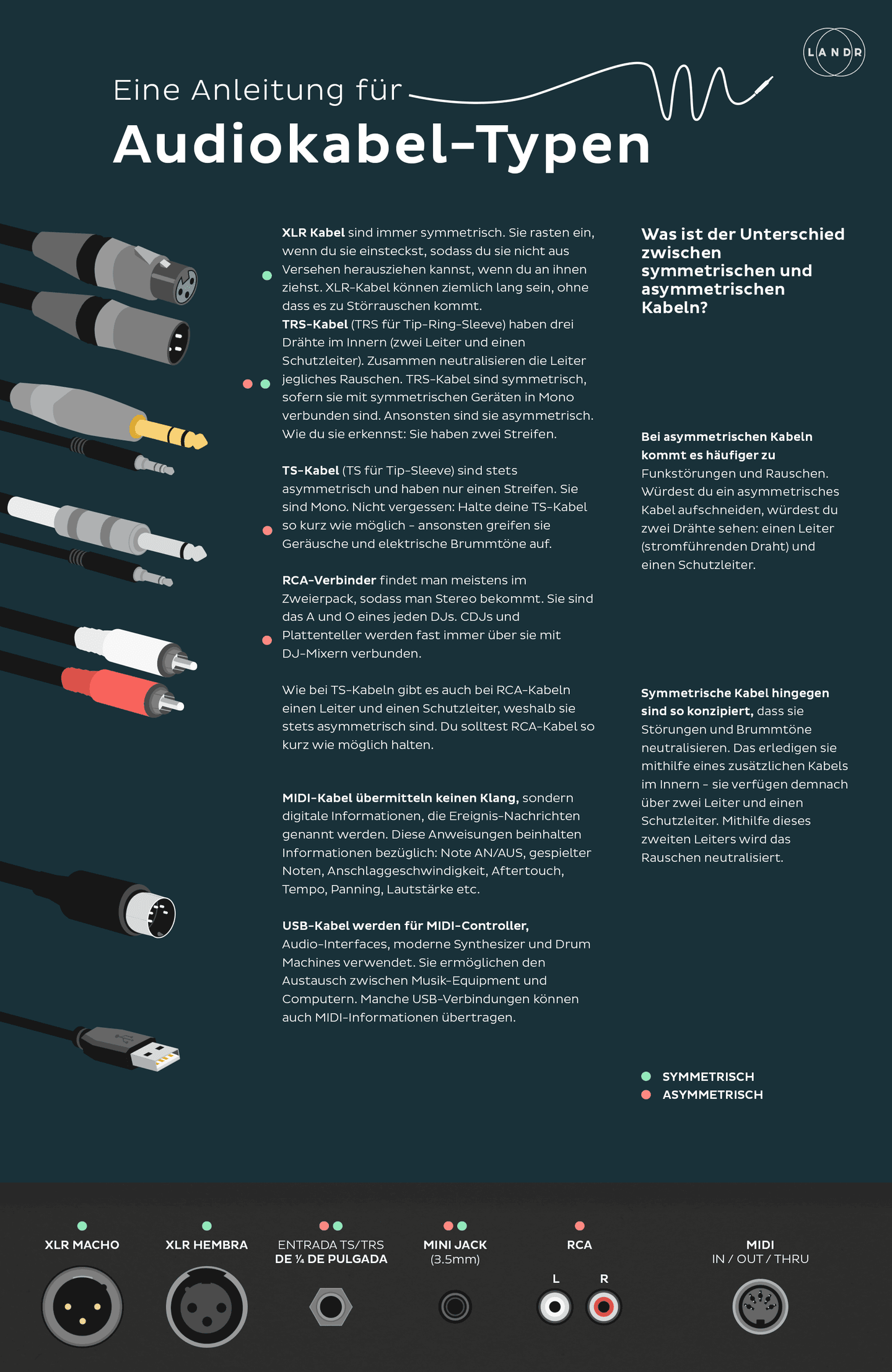 LANDR

Eine Anleitung für

Audiokabel-Typen

XLR Kabel sind immer symmetrisch. Sie rasten ein, wenn du sie einsteckst, sodass du sie nicht aus Versehen herausziehen kannst, wenn du an ihnen ziehst. XLR-Kabel können ziemlich lang sein, ohne dass es zu Störrauschen kommt.

TRS-Kabel (TRS für Tip-Ring-Sleeve) haben drei Drähte im Innern (zwei Leiter und einen Schutzleiter). Zusammen neutralisieren die Leiter jegliches Rauschen. TRS-Kabel sind symmetrisch, sofern sie mit symmetrischen Geräten in Mono verbunden sind. Ansonsten sind sie asymmetrisch. Wie du sie erkennst: Sie haben zwei Streifen.

TS-Kabel (TS für Tip-Sleeve) sind stets asymmetrisch und haben nur einen Streifen. Sie sind Mono. Nicht vergessen: Halte deine TS-Kabel so kurz wie möglich - ansonsten greifen sie Geräusche und elektrische Brummtöne auf.

RCA-Verbinder findet man meistens im Zweierpack, sodass man Stereo bekommt. Sie sind das A und O eines jeden DJs. CDJs und Plattenteller werden fast immer über sie mit DJ-Mixern verbunden.

Wie bei TS-Kabeln gibt es auch bei RCA-Kabeln einen Leiter und einen Schutzleiter, weshalb sie stets asymmetrisch sind. Du solltest RCA-Kabel so kurz wie möglich halten.

MIDI-Kabel übermitteln keinen Klang, sondern digitale Informationen, die Ereignis-Nachrichten genannt werden. Diese Anweisungen beinhalten Informationen bezüglich: Note AN/AUS, gespielter Noten, Anschlaggeschwindigkeit, Aftertouch, Tempo, Panning, Lautstärke etc.

USB-Kabel werden für MIDI-Controller, Audio-Interfaces, moderne Synthesizer und Drum Machines verwendet. Sie ermöglichen den Austausch zwischen Musik-Equipment und Computern. Manche USB-Verbindungen können auch MIDI-Informationen übertragen.

Was ist der Unterschied zwischen symmetrischen und asymmetrischen Kabeln?

Bei asymmetrischen Kabeln kommt es häufiger zu Funkstörungen und Rauschen. Würdest du ein asymmetrisches Kabel aufschneiden, würdest du zwei Drähte sehen: einen Leiter (stromführenden Draht) und einen Schutzleiter.

Symmetrische Kabel hingegen sind so konzipiert, dass sie Störungen und Brummtöne neutralisieren. Das erledigen sie mithilfe eines zusätzlichen Kabels im Innern - sie verfügen demnach über zwei Leiter und einen Schutzleiter. Mithilfe dieses zweiten Leiters wird das Rauschen neutralisiert.

SYMMETRISCH
ASYMMETRISCH

XLR MACHO

XLR HEMBRA

ENTRADA TS/TRS DE ¼ DE PULGADA

MINI JACK (3.5mm)

RCA
L R

MIDI
IN / OUT / THRU