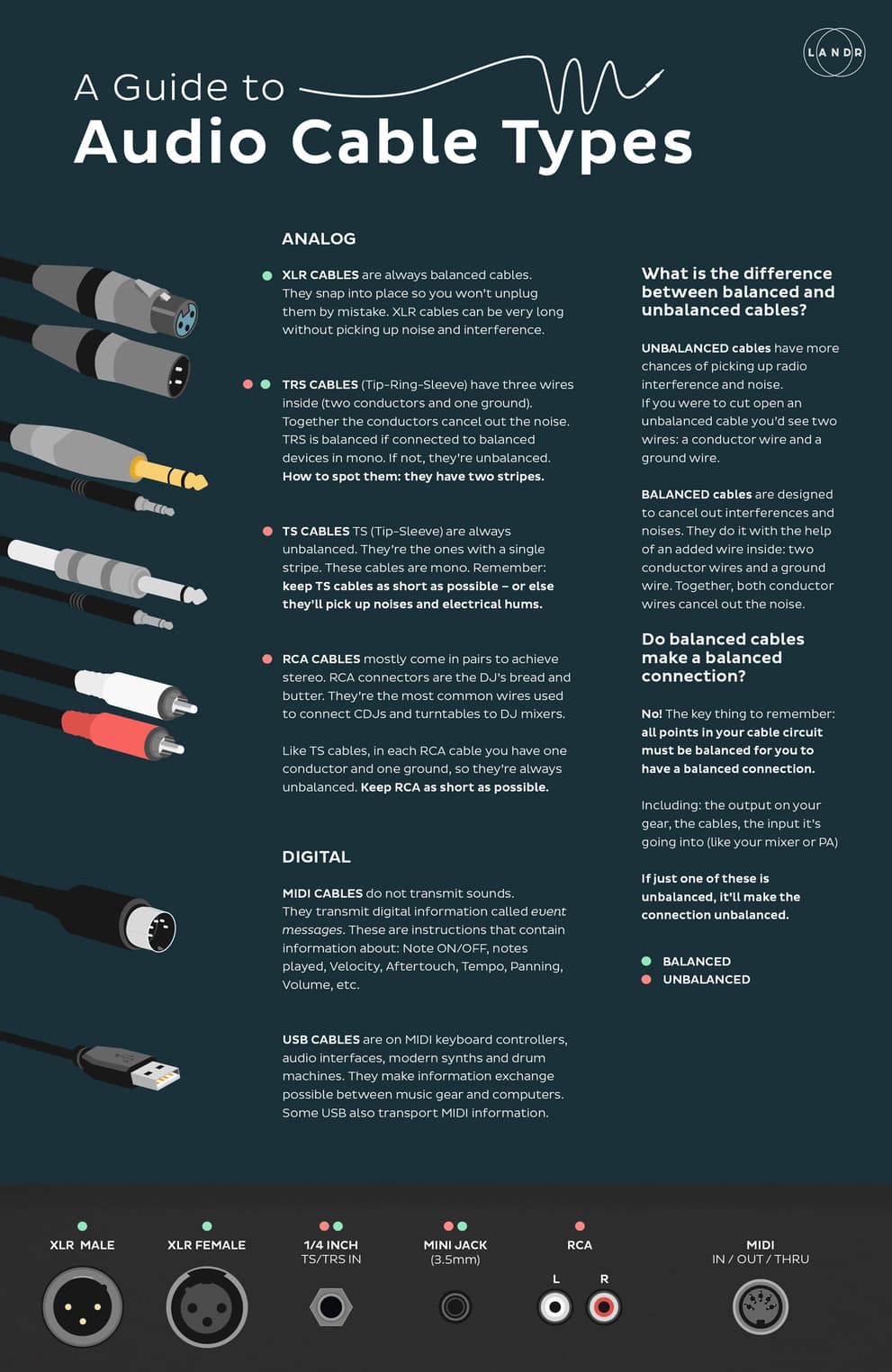 LANDR

A Guide to
Audio Cable Types

ANALOG

XLR CABLES are always balanced cables. They snap into place so you won't unplug them by mistake. XLR cables can be very long without picking up noise and interference.

TRS CABLES (Tip-Ring-Sleeve) have three wires inside (two conductors and one ground). Together the conductors cancel out the noise. TRS is balanced if connected to balanced devices in mono. If not, they're unbalanced. How to spot them: they have two stripes.

TS CABLES TS (Tip-Sleeve) are always unbalanced. They're the ones with a single stripe. These cables are mono. Remember: keep TS cables as short as possible – or else they'll pick up noises and electrical hums.

RCA CABLES mostly come in pairs to achieve stereo. RCA connectors are the DJ's bread and butter. They're the most common wires used to connect CDJs and turntables to DJ mixers.

Like TS cables, in each RCA cable you have one conductor and one ground, so they're always unbalanced. Keep RCA as short as possible.

DIGITAL

MIDI CABLES do not transmit sounds. They transmit digital information called event messages. These are instructions that contain information about: Note ON/OFF, notes played, Velocity, Aftertouch, Tempo, Panning, Volume, etc.

USB CABLES are on MIDI keyboard controllers, audio interfaces, modern synths and drum machines. They make information exchange possible between music gear and computers. Some USB also transport MIDI information.

What is the difference between balanced and unbalanced cables?

UNBALANCED cables have more chances of picking up radio interference and noise. If you were to cut open an unbalanced cable you'd see two wires: a conductor wire and a ground wire.

BALANCED cables are designed to cancel out interferences and noises. They do it with the help of an added wire inside: two conductor wires and a ground wire. Together, both conductor wires cancel out the noise.

Do balanced cables make a balanced connection?

No! The key thing to remember: all points in your cable circuit must be balanced for you to have a balanced connection.

Including: the output on your gear, the cables, the input it's going into (like your mixer or PA)

If just one of these is unbalanced, it'll make the connection unbalanced.

BALANCED
UNBALANCED

XLR MALE

XLR FEMALE

1/4 INCH
TS/TRS IN

MINI JACK
(3.5mm)

RCA
L R

MIDI
IN / OUT / THRU